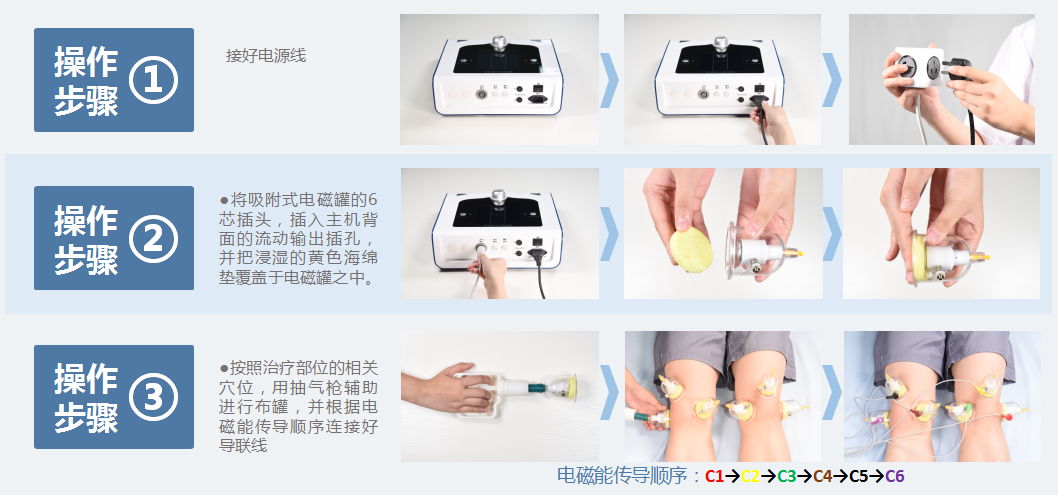 操作步骤 ①

接好电源线

操作步骤 ②

●将吸附式电磁罐的6芯插头，插入主机背面的流动输出插孔，并把浸湿的黄色海绵垫覆盖于电磁罐之中。

操作步骤 ③

●按照治疗部位的相关穴位，用抽气枪辅助进行布罐，并根据电磁能传导顺序连接好导联线

电磁能传导顺序：C1→C2→C3→C4→C5→C6